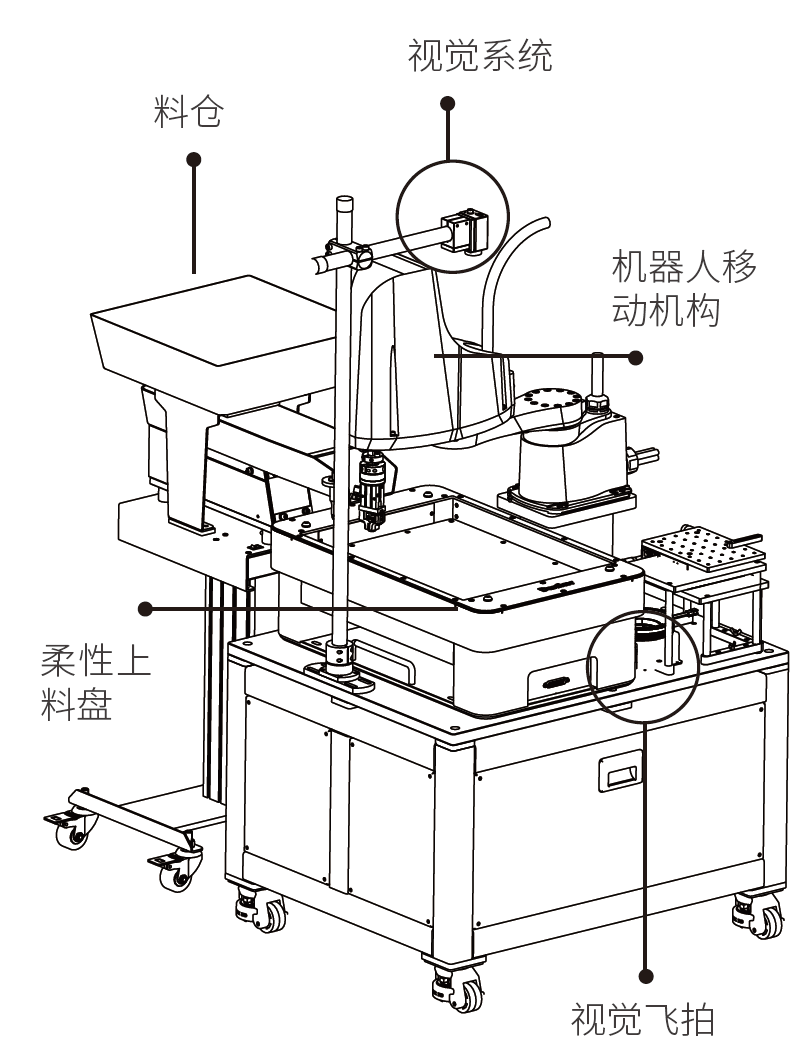 视觉系统

料仓

机器人移动机构

柔性上料盘

视觉飞拍